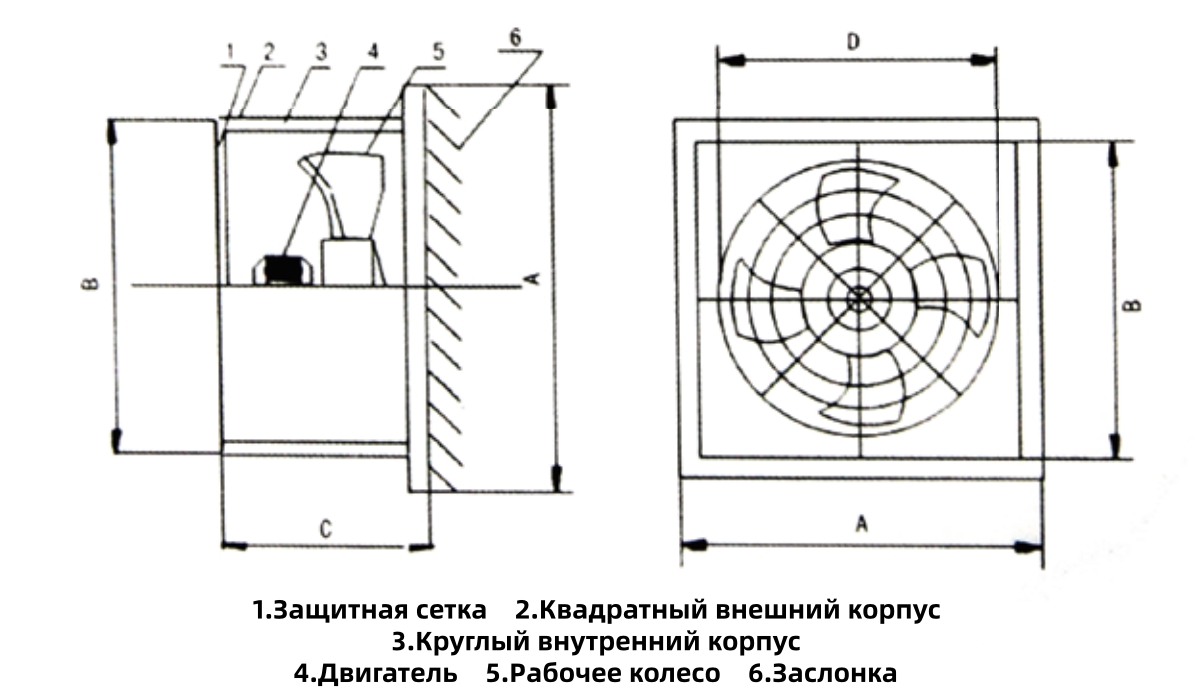 1 2 3 4 5 6

B

A

C

D

B

A

1.Защитная сетка 2.Квадратный внешний корпус
3.Круглый внутренний корпус
4.Двигатель 5.Рабочее колесо 6.Заслонка